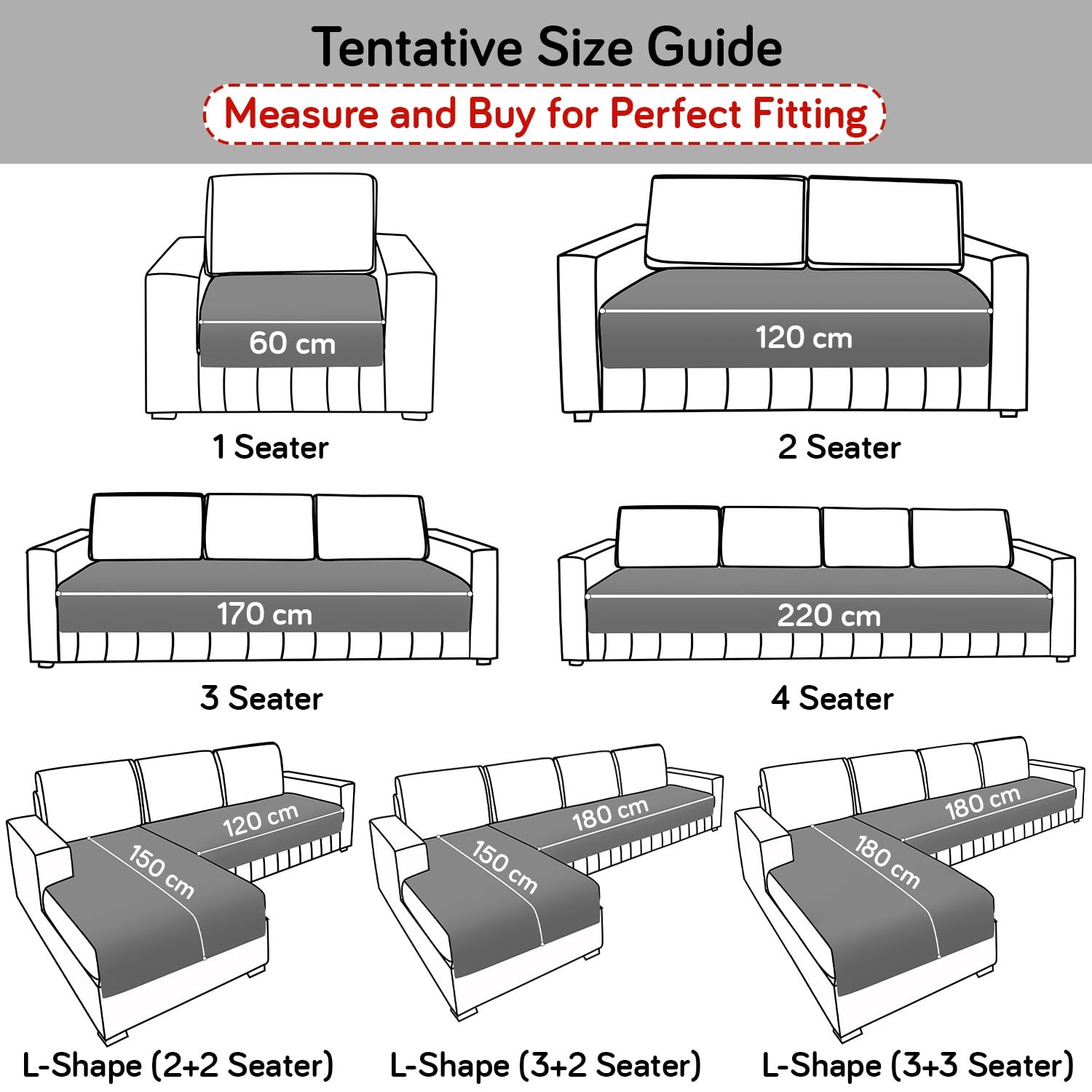 Tentative Size Guide

Measure and Buy for Perfect Fitting

60 cm

1 Seater

120 cm

2 Seater

170 cm

3 Seater

220 cm

4 Seater

120 cm

150 cm

L-Shape (2+2 Seater)

180 cm

150 cm

L-Shape (3+2 Seater)

180 cm

180 cm

L-Shape (3+3 Seater)